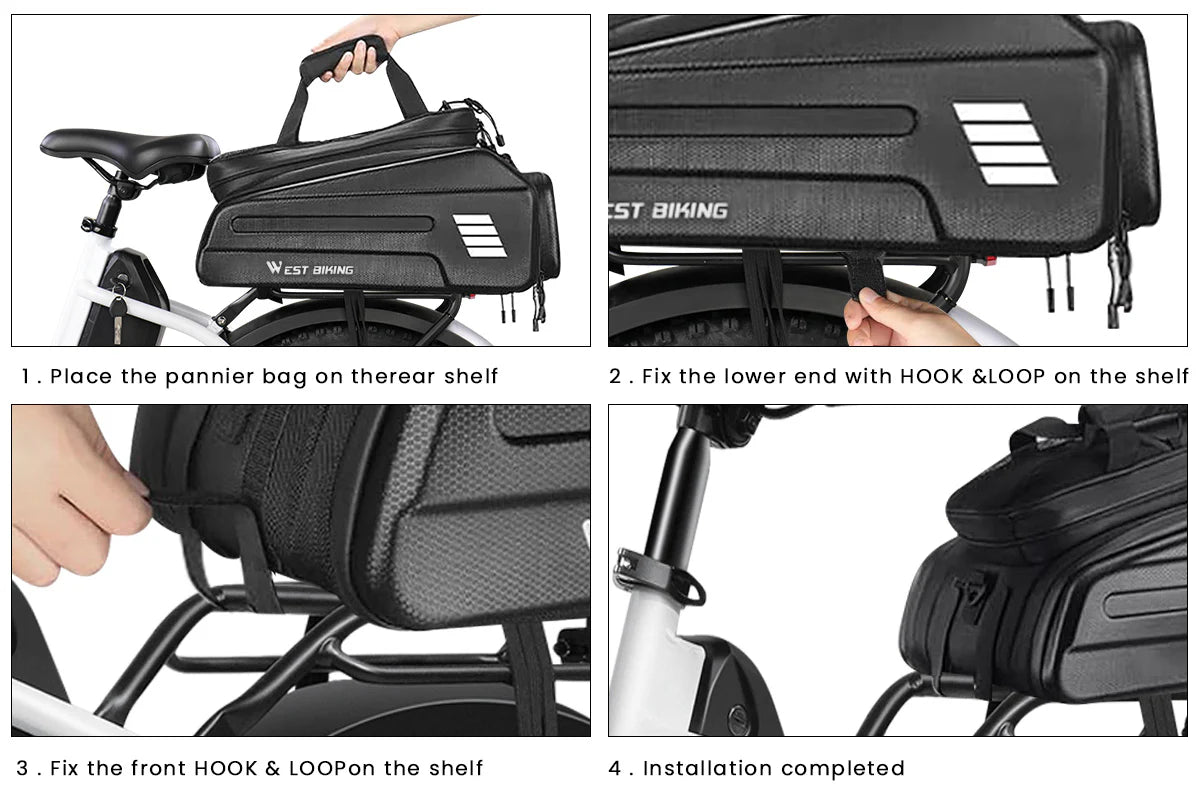 WEST BIKING

1 . Place the pannier bag on therear shelf

EST BIKING

2 . Fix the lower end with HOOK &LOOP on the shelf

3 . Fix the front HOOK & LOOPon the shelf

4 . Installation completed