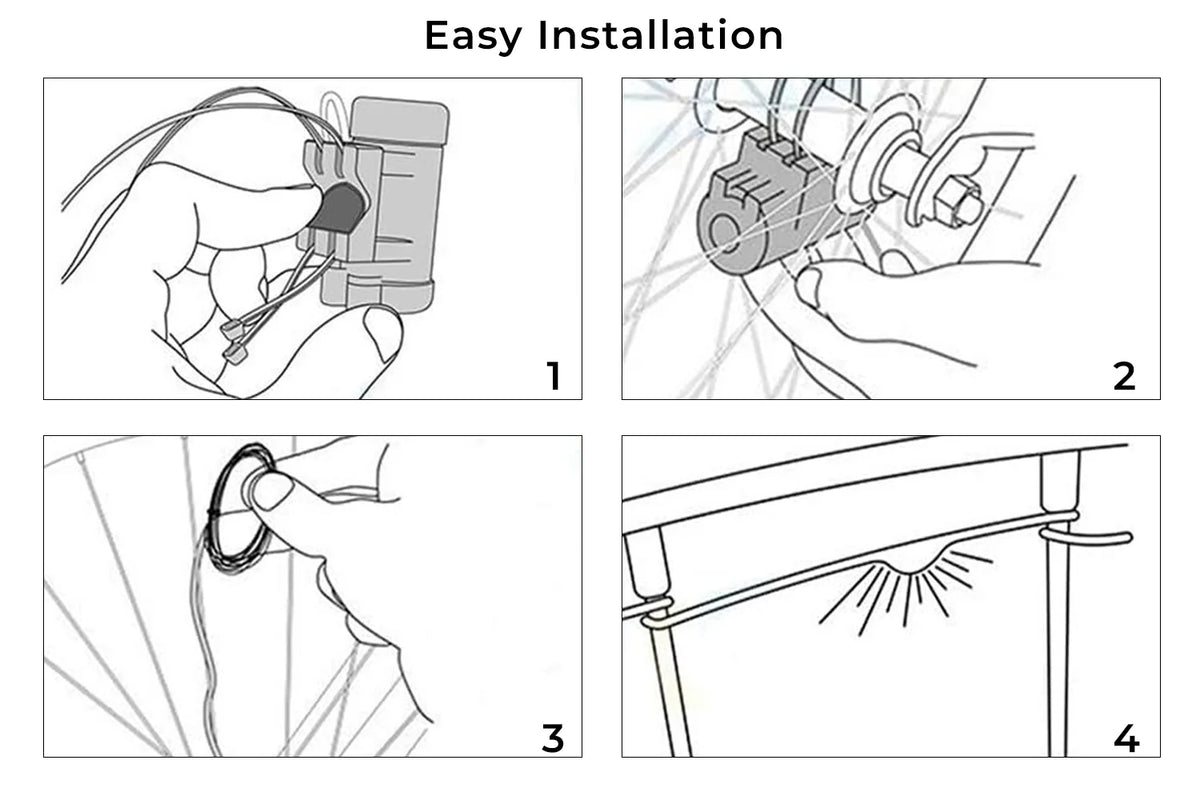 Easy Installation

1

2

3

4